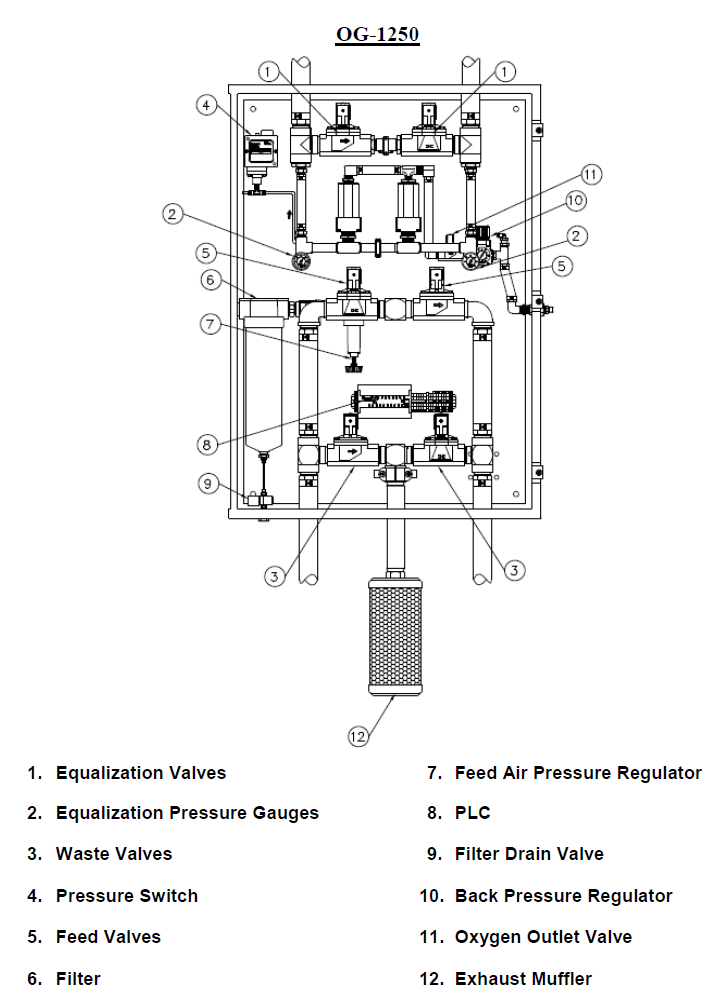 OG-1250

1 1 4 11 10 2 2 5 5 6 7 8 9 3 3 12

1. Equalization Valves
2. Equalization Pressure Gauges
3. Waste Valves
4. Pressure Switch
5. Feed Valves
6. Filter

7. Feed Air Pressure Regulator
8. PLC
9. Filter Drain Valve
10. Back Pressure Regulator
11. Oxygen Outlet Valve
12. Exhaust Muffler