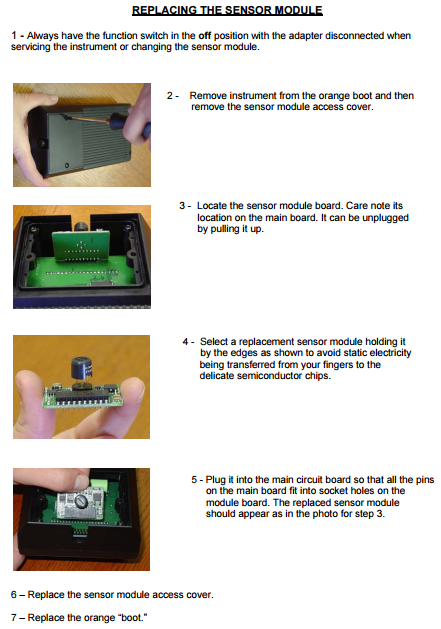 REPLACING THE SENSOR MODULE

1 - Always have the function switch in the off position with the adapter disconnected when servicing the instrument or changing the sensor module.

2 - Remove instrument from the orange boot and then remove the sensor module access cover.

3 - Locate the sensor module board. Care note its location on the main board. It can be unplugged by pulling it up.

4 - Select a replacement sensor module holding it by the edges as shown to avoid static electricity being transferred from your fingers to the delicate semiconductor chips.

5 - Plug it into the main circuit board so that all the pins on the main board fit into socket holes on the module board. The replaced sensor module should appear as in the photo for step 3.

6 – Replace the sensor module access cover.

7 – Replace the orange "boot."